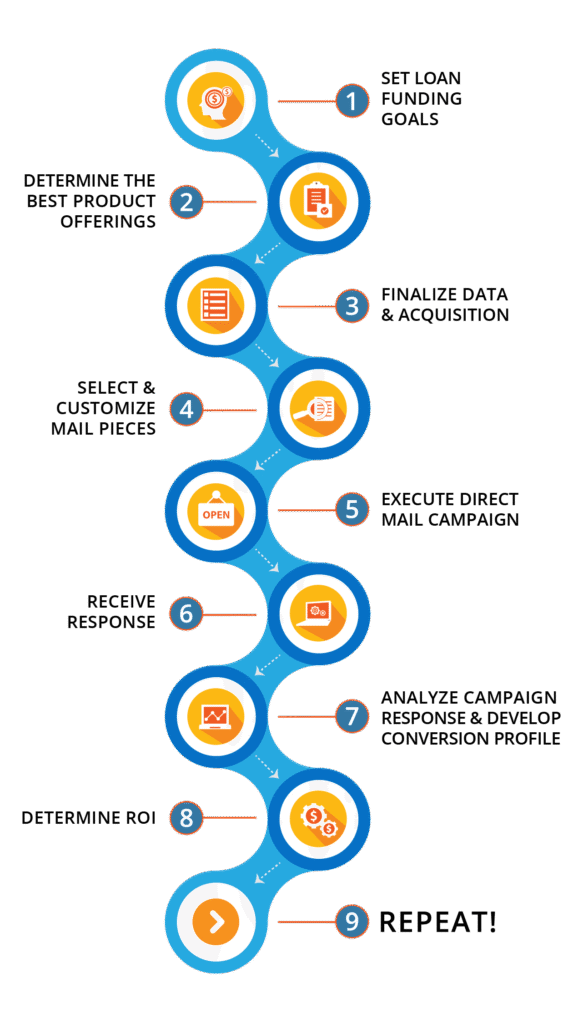 1 SET LOAN FUNDING GOALS

DETERMINE THE BEST PRODUCT OFFERINGS 2

3 FINALIZE DATA & ACQUISITION

SELECT & CUSTOMIZE MAIL PIECES 4

OPEN

5 EXECUTE DIRECT MAIL CAMPAIGN

RECEIVE RESPONSE 6

7 ANALYZE CAMPAIGN RESPONSE & DEVELOP CONVERSION PROFILE

DETERMINE ROI 8

9 REPEAT!